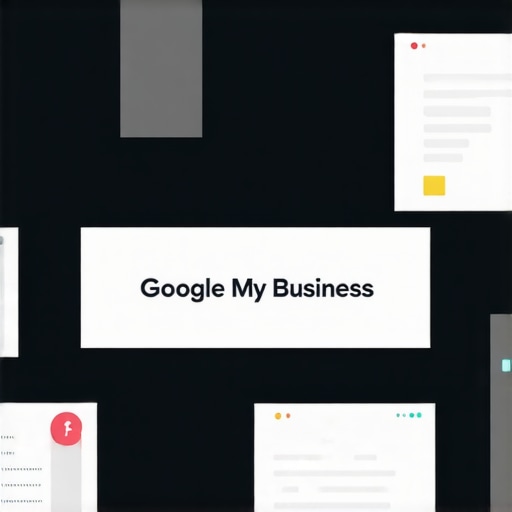 Google My Business